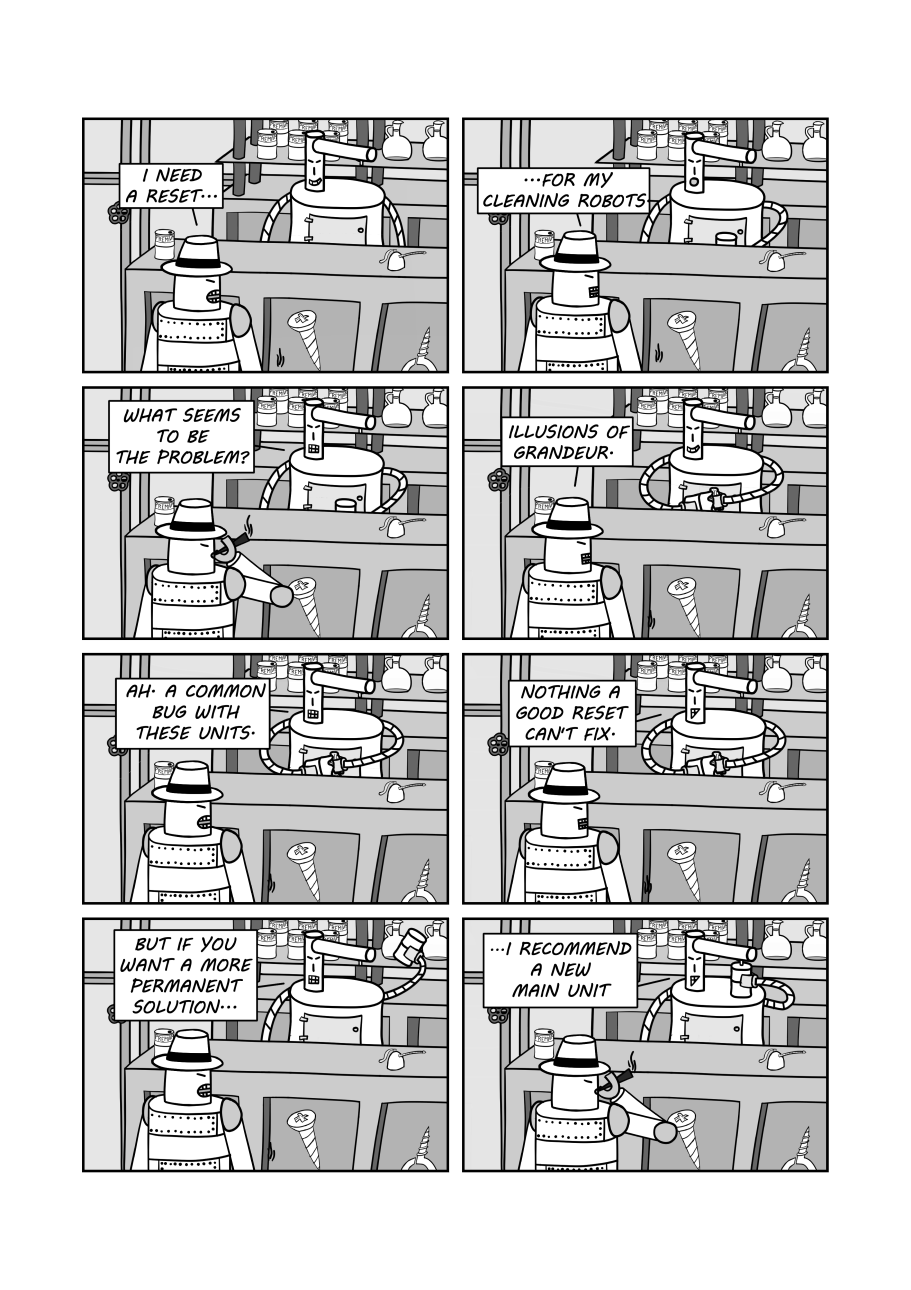 I NEED A RESET...

...FOR MY CLEANING ROBOTS

WHAT SEEMS TO BE THE PROBLEM?

ILLUSIONS OF GRANDEUR.

AH. A COMMON BUG WITH THESE UNITS.

NOTHING A GOOD RESET CAN'T FIX.

BUT IF YOU WANT A MORE PERMANENT SOLUTION...

...I RECOMMEND A NEW MAIN UNIT