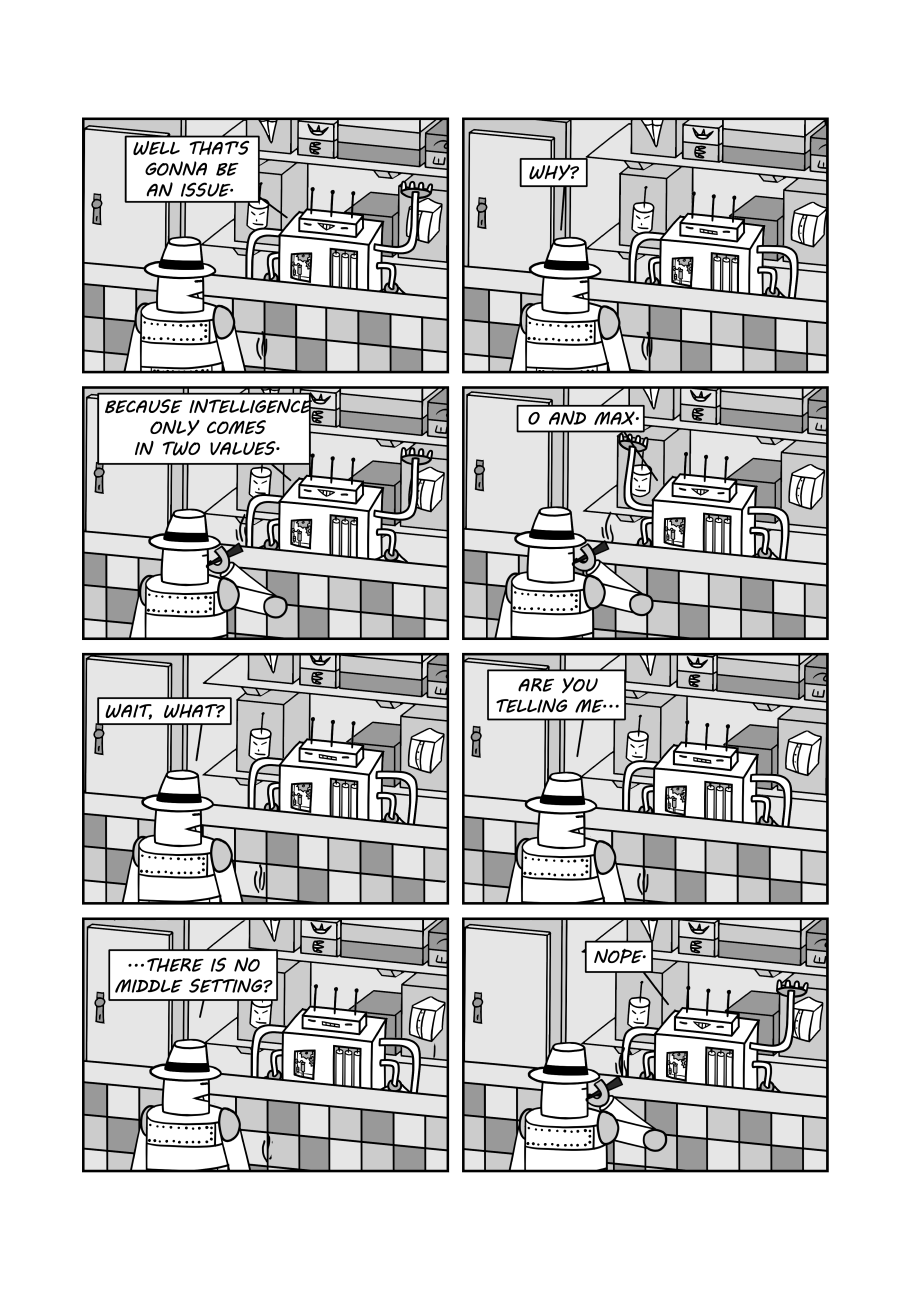 WELL THAT'S GONNA BE AN ISSUE.

WHY?

BECAUSE INTELLIGENCE ONLY COMES IN TWO VALUES.

0 AND MAX.

WAIT, WHAT?

ARE YOU TELLING ME...

...THERE IS NO MIDDLE SETTING?

NOPE.