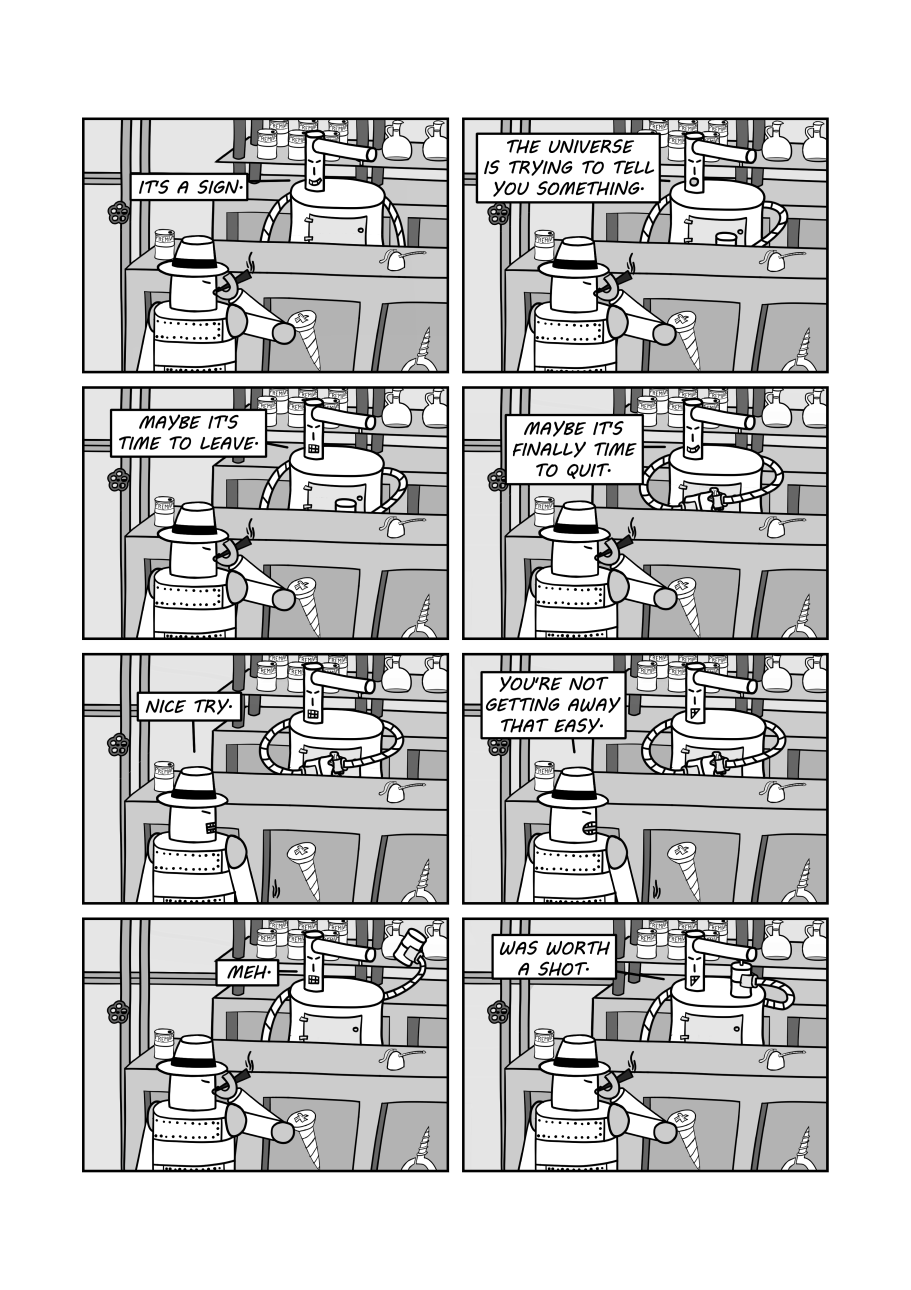 IT'S A SIGN.

THE UNIVERSE IS TRYING TO TELL YOU SOMETHING.

MAYBE IT'S TIME TO LEAVE.

MAYBE IT'S FINALLY TIME TO QUIT.

NICE TRY.

YOU'RE NOT GETTING AWAY THAT EASY.

MEH.

WAS WORTH A SHOT.