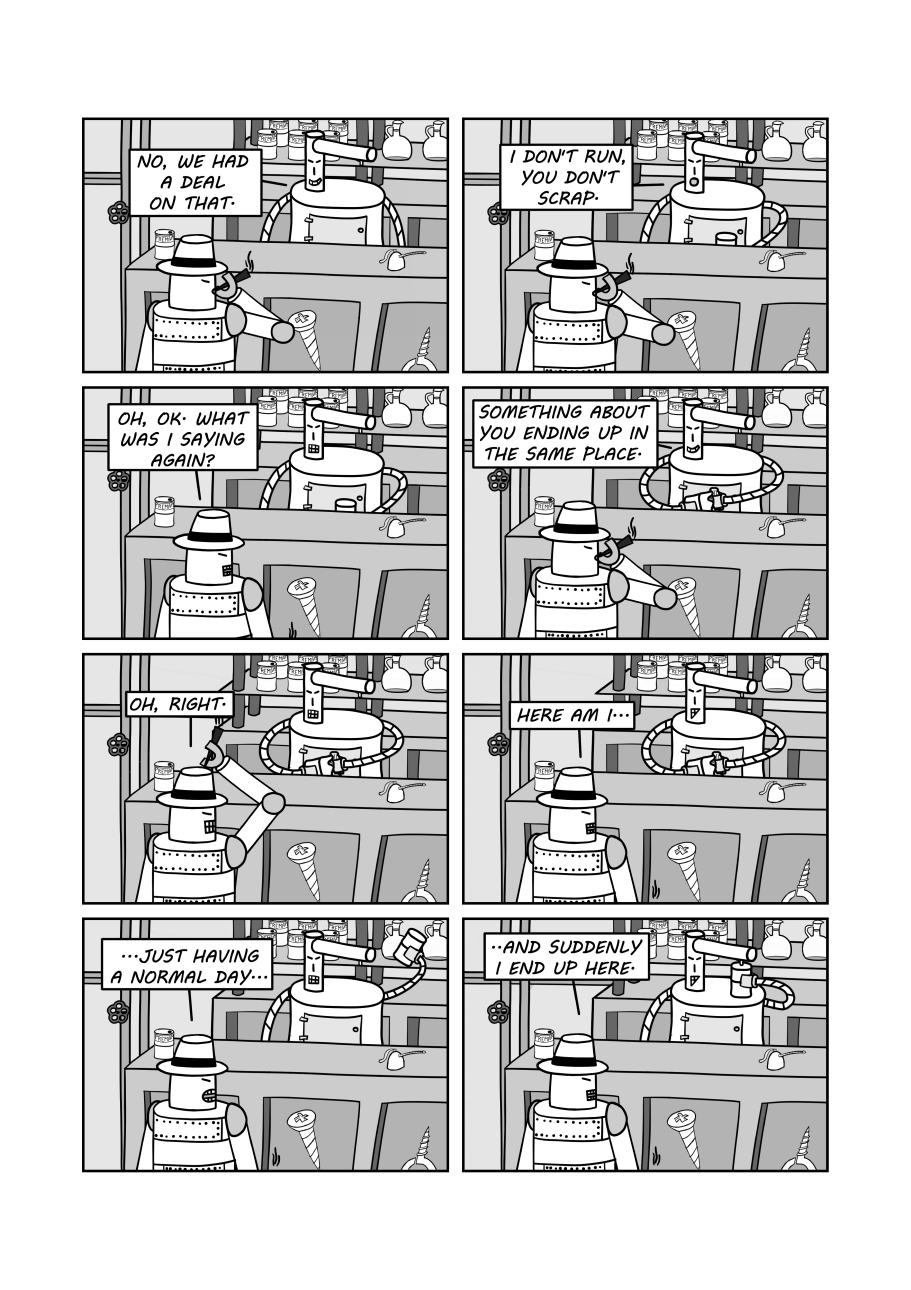 NO, WE HAD A DEAL ON THAT.

I DON'T RUN, YOU DON'T SCRAP.

OH, OK. WHAT WAS I SAYING AGAIN?

SOMETHING ABOUT YOU ENDING UP IN THE SAME PLACE.

OH, RIGHT.

HERE AM I...

...JUST HAVING A NORMAL DAY...

..AND SUDDENLY I END UP HERE.