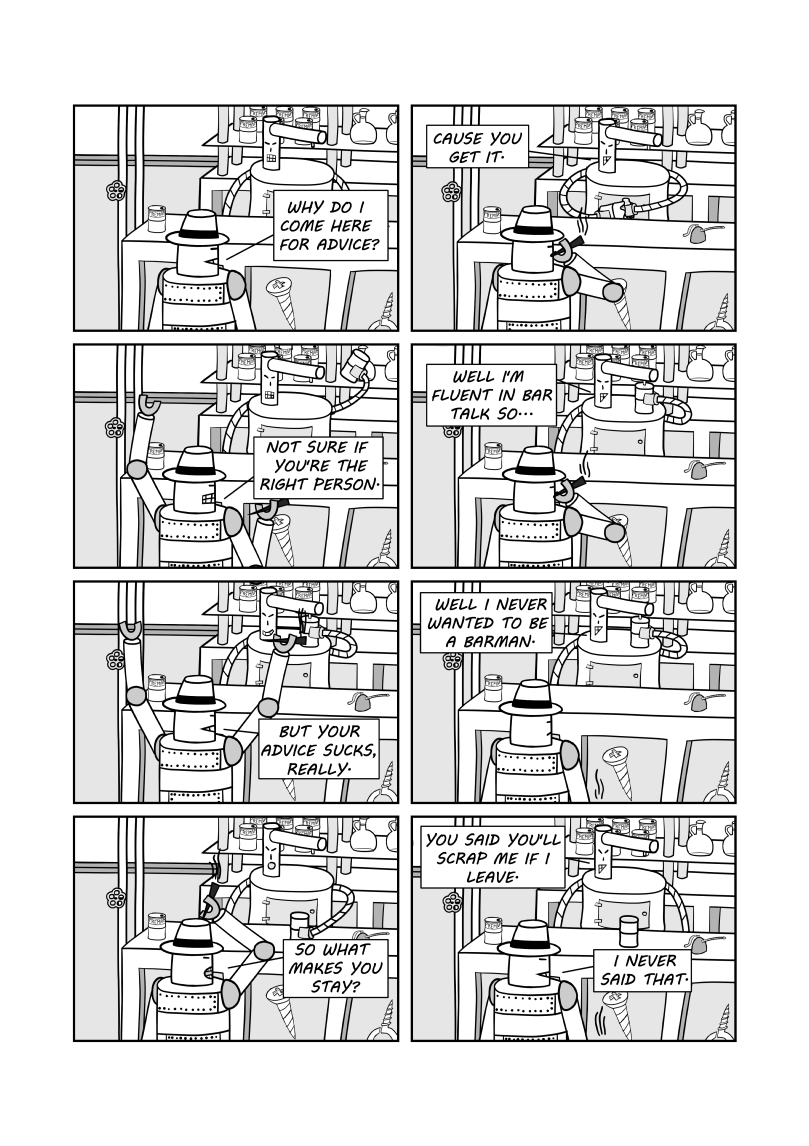 WHY DO I COME HERE FOR ADVICE?

CAUSE YOU GET IT.

NOT SURE IF YOU'RE THE RIGHT PERSON.

WELL I'M FLUENT IN BAR TALK SO...

BUT YOUR ADVICE SUCKS, REALLY.

WELL I NEVER WANTED TO BE A BARMAN.

SO WHAT MAKES YOU STAY?

YOU SAID YOU'LL SCRAP ME IF I LEAVE.

I NEVER SAID THAT.