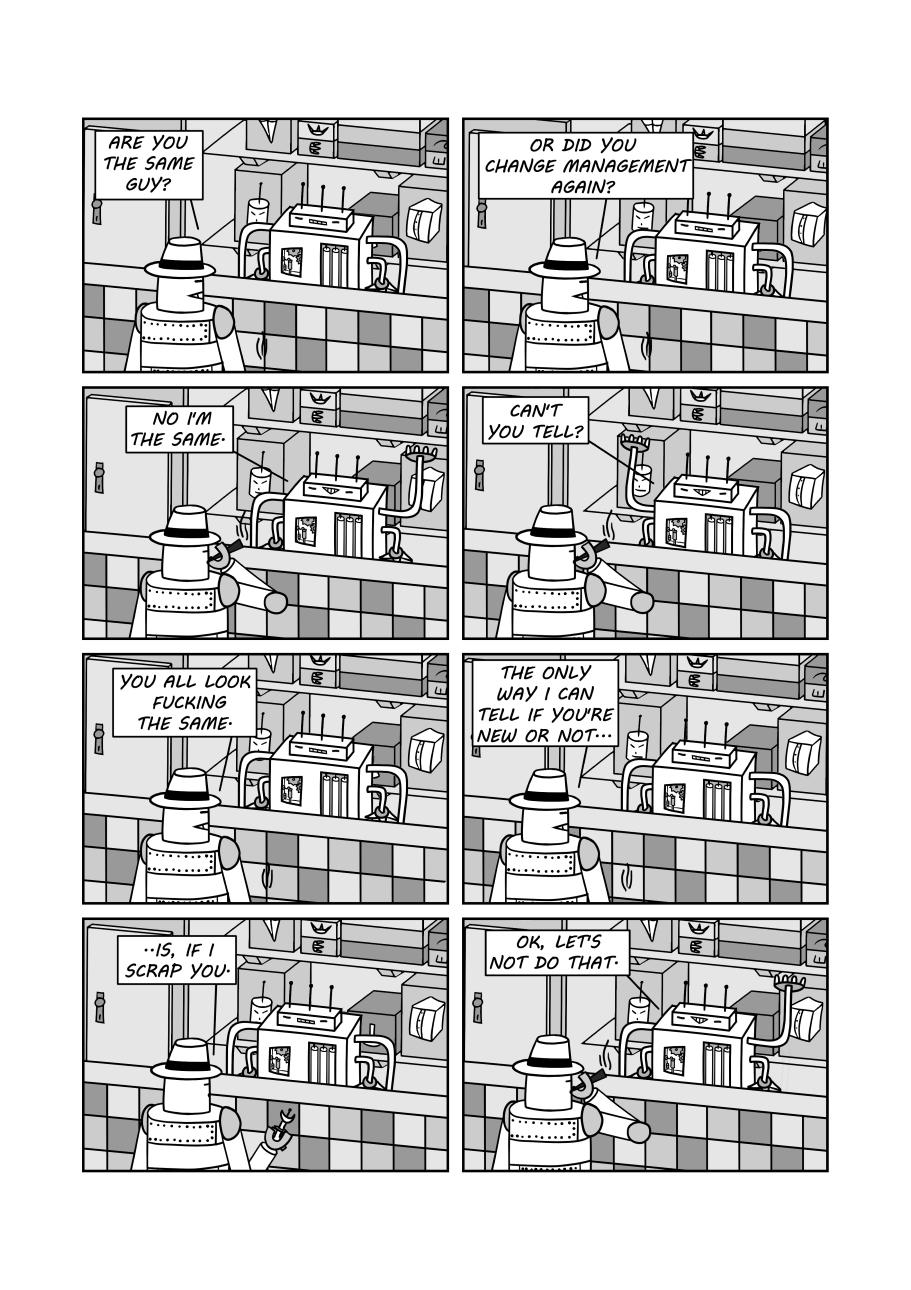 ARE YOU THE SAME GUY?

OR DID YOU CHANGE MANAGEMENT AGAIN?

NO I'M THE SAME.

CAN'T YOU TELL?

YOU ALL LOOK FUCKING THE SAME.

THE ONLY WAY I CAN TELL IF YOU'RE NEW OR NOT...

..IS, IF I SCRAP YOU.

OK, LET'S NOT DO THAT.