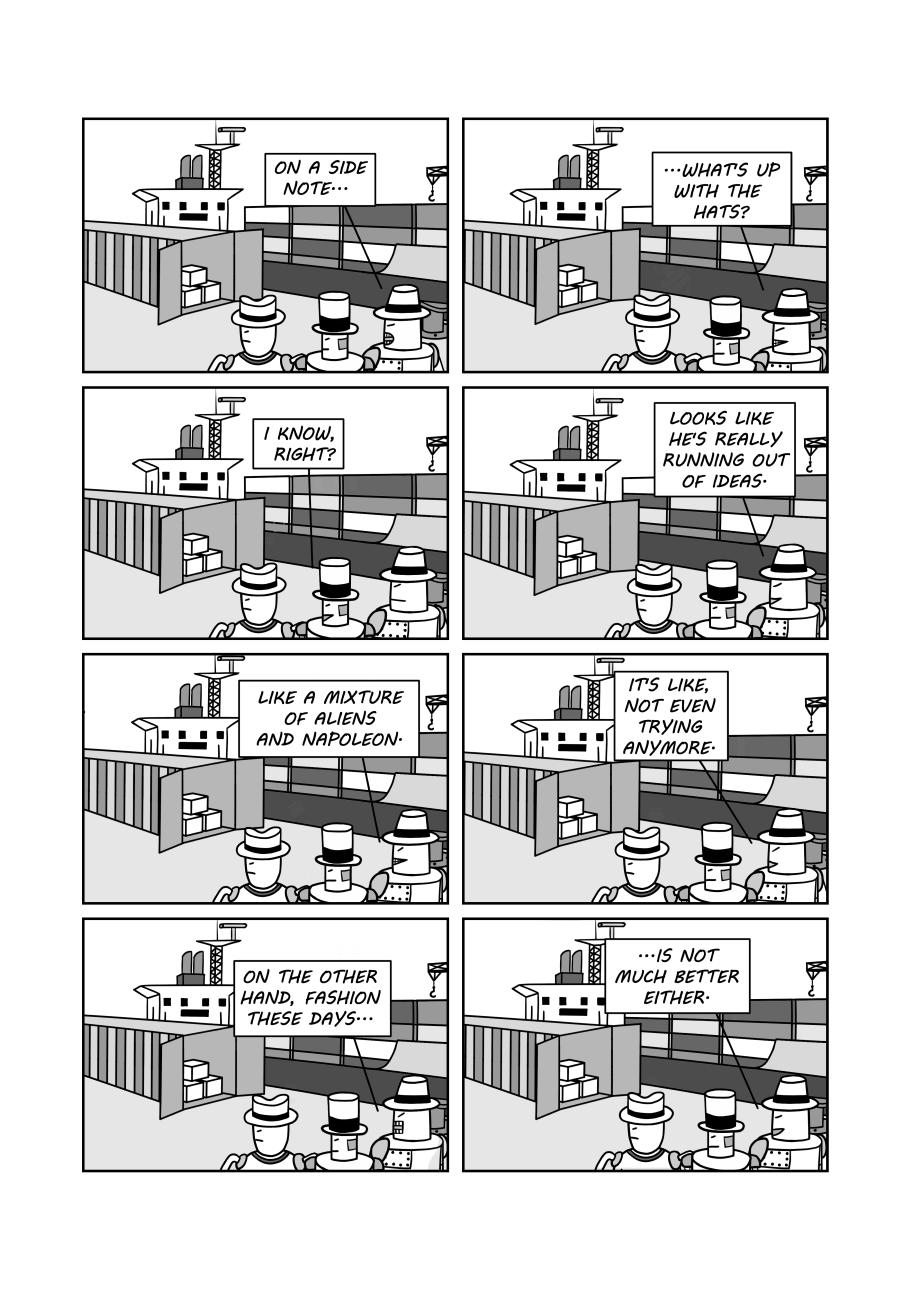 ON A SIDE NOTE...

...WHAT'S UP WITH THE HATS?

I KNOW, RIGHT?

LOOKS LIKE HE'S REALLY RUNNING OUT OF IDEAS.

LIKE A MIXTURE OF ALIENS AND NAPOLEON.

IT'S LIKE, NOT EVEN TRYING ANYMORE.

ON THE OTHER HAND, FASHION THESE DAYS...

...IS NOT MUCH BETTER EITHER.