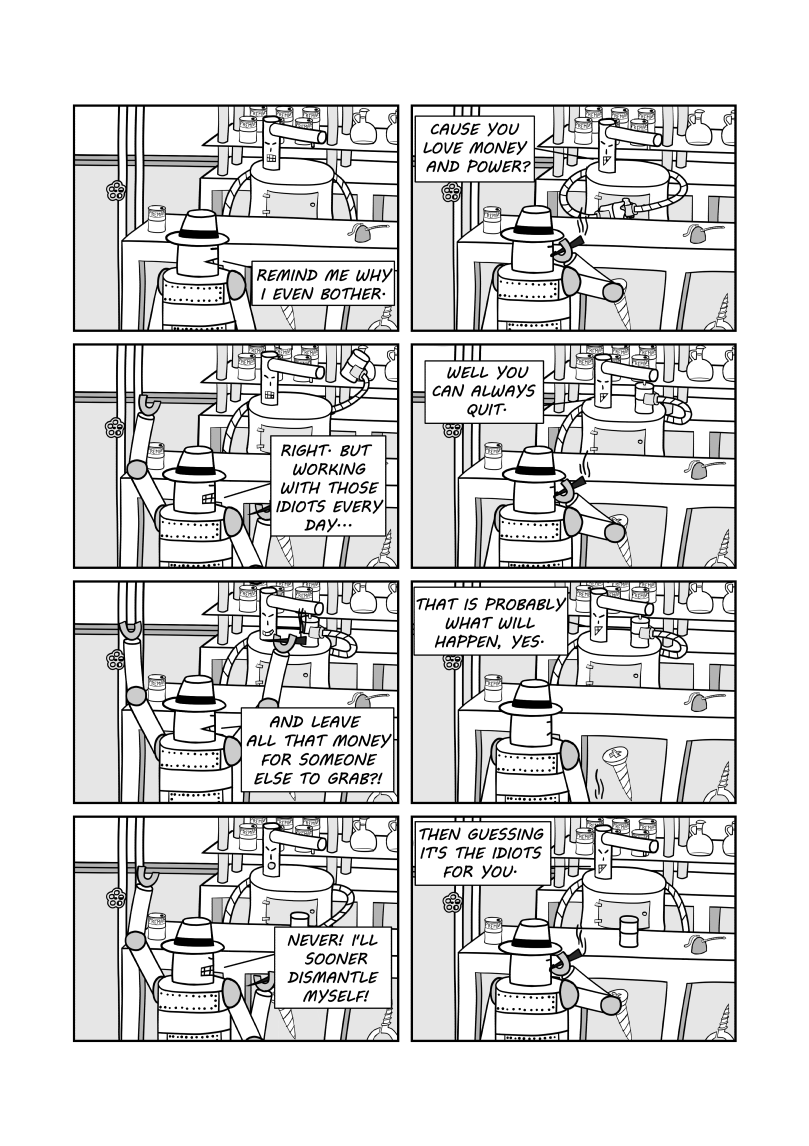 REMIND ME WHY I EVEN BOTHER.

CAUSE YOU LOVE MONEY AND POWER?

RIGHT. BUT WORKING WITH THOSE IDIOTS EVERY DAY...

WELL YOU CAN ALWAYS QUIT.

AND LEAVE ALL THAT MONEY FOR SOMEONE ELSE TO GRAB?!

THAT IS PROBABLY WHAT WILL HAPPEN, YES.

NEVER! I'LL SOONER DISMANTLE MYSELF!

THEN GUESSING IT'S THE IDIOTS FOR YOU.