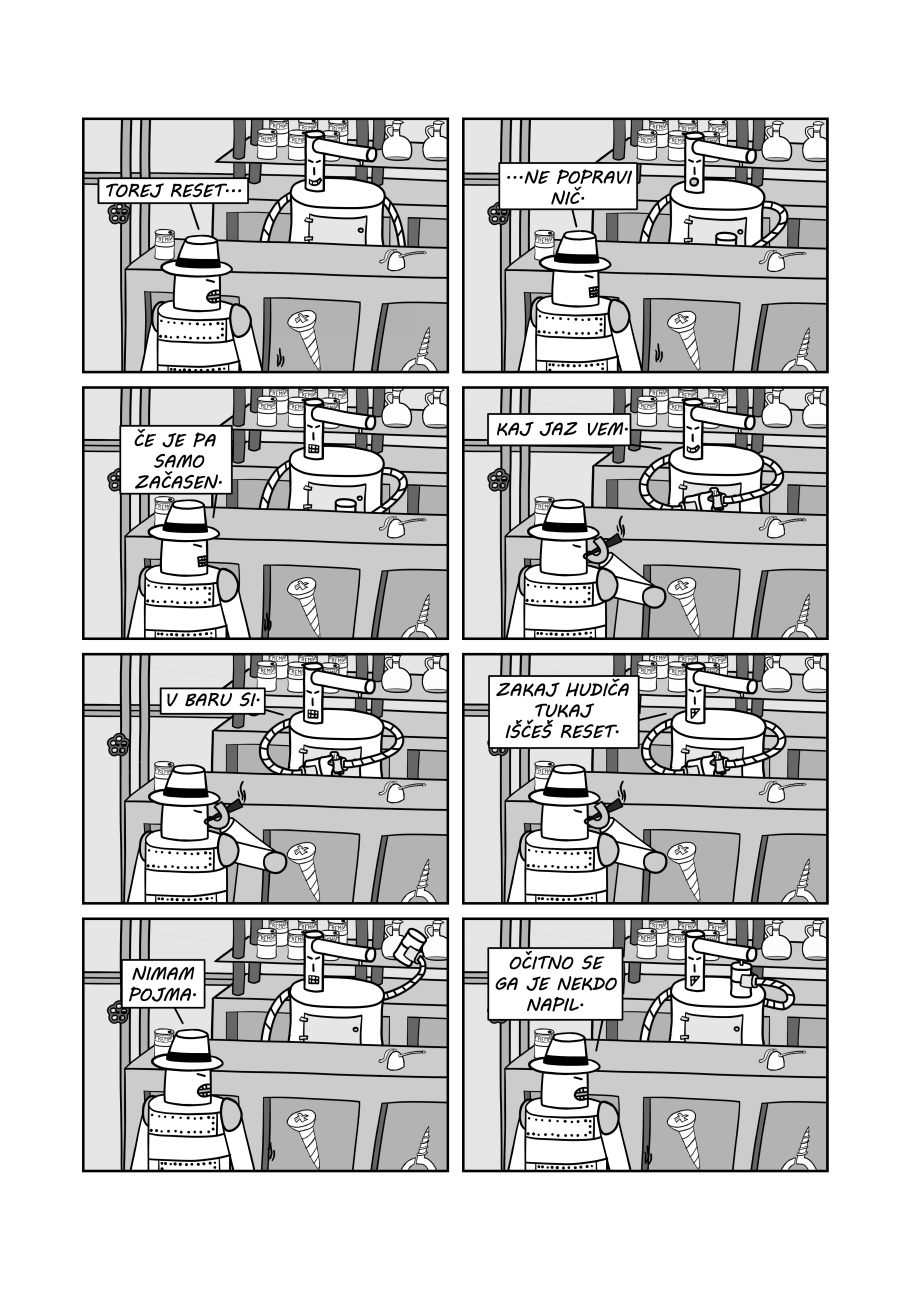 TOREJ RESET...

...NE POPRAVI NIČ.

ČE JE PA SAMO ZAČASEN.

KAJ JAZ VEM.

V BARU SI.

ZAKAJ HUDIČA TUKAJ IŠČEŠ RESET.

NIMAM POJMA.

OČITNO SE GA JE NEKDO NAPIL.