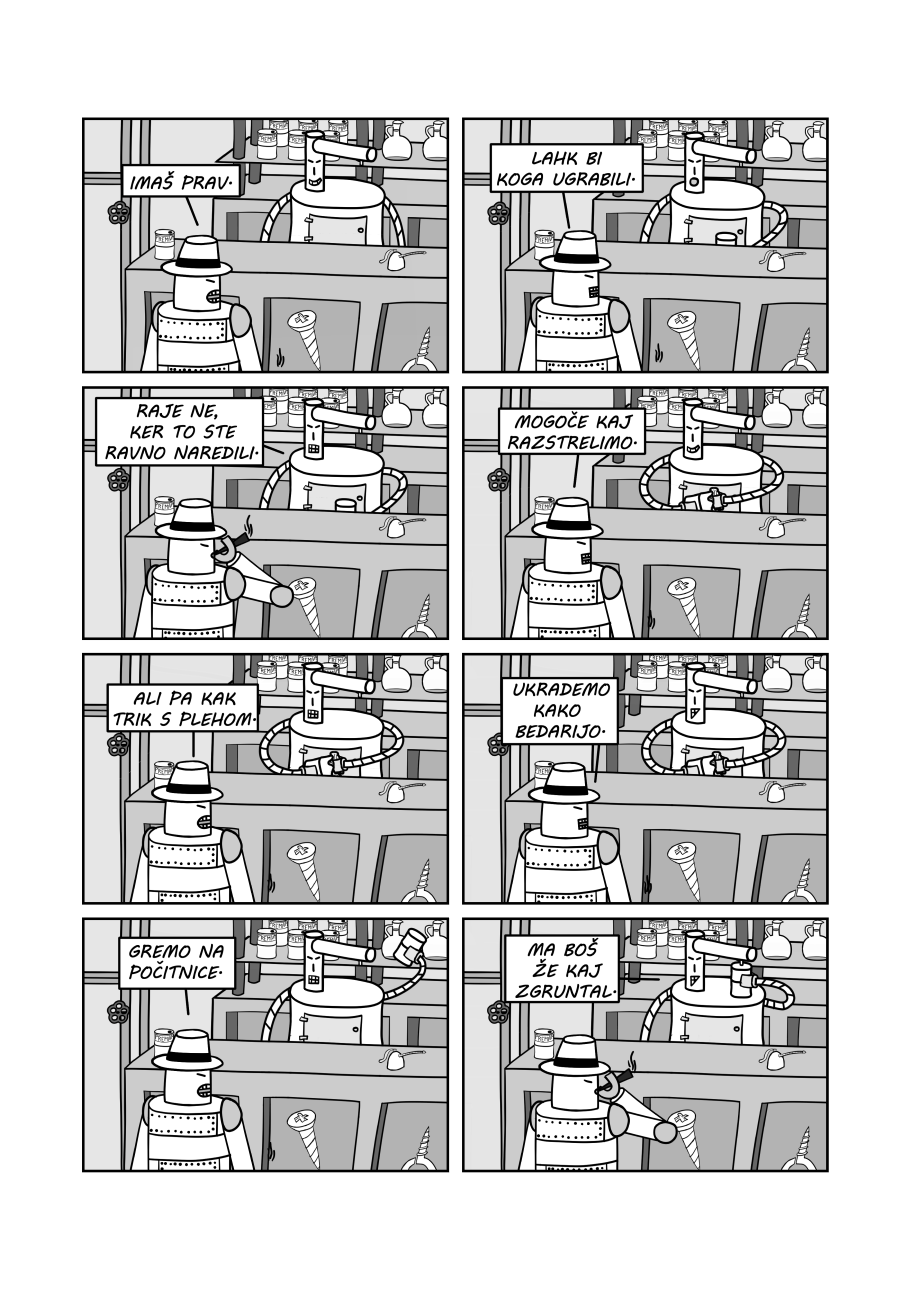 IMAŠ PRAV.

LAHK BI KOGA UGRABILI.

RAJE NE, KER TO STE RAVNO NAREDILI.

MOGOČE KAJ RAZSTRELIMO.

ALI PA KAK TRIK S PLEHOM.

UKRADEMO KAKO BEDARIJO.

GREMO NA POČITNICE.

MA BOŠ ŽE KAJ ZGRUNTAL.