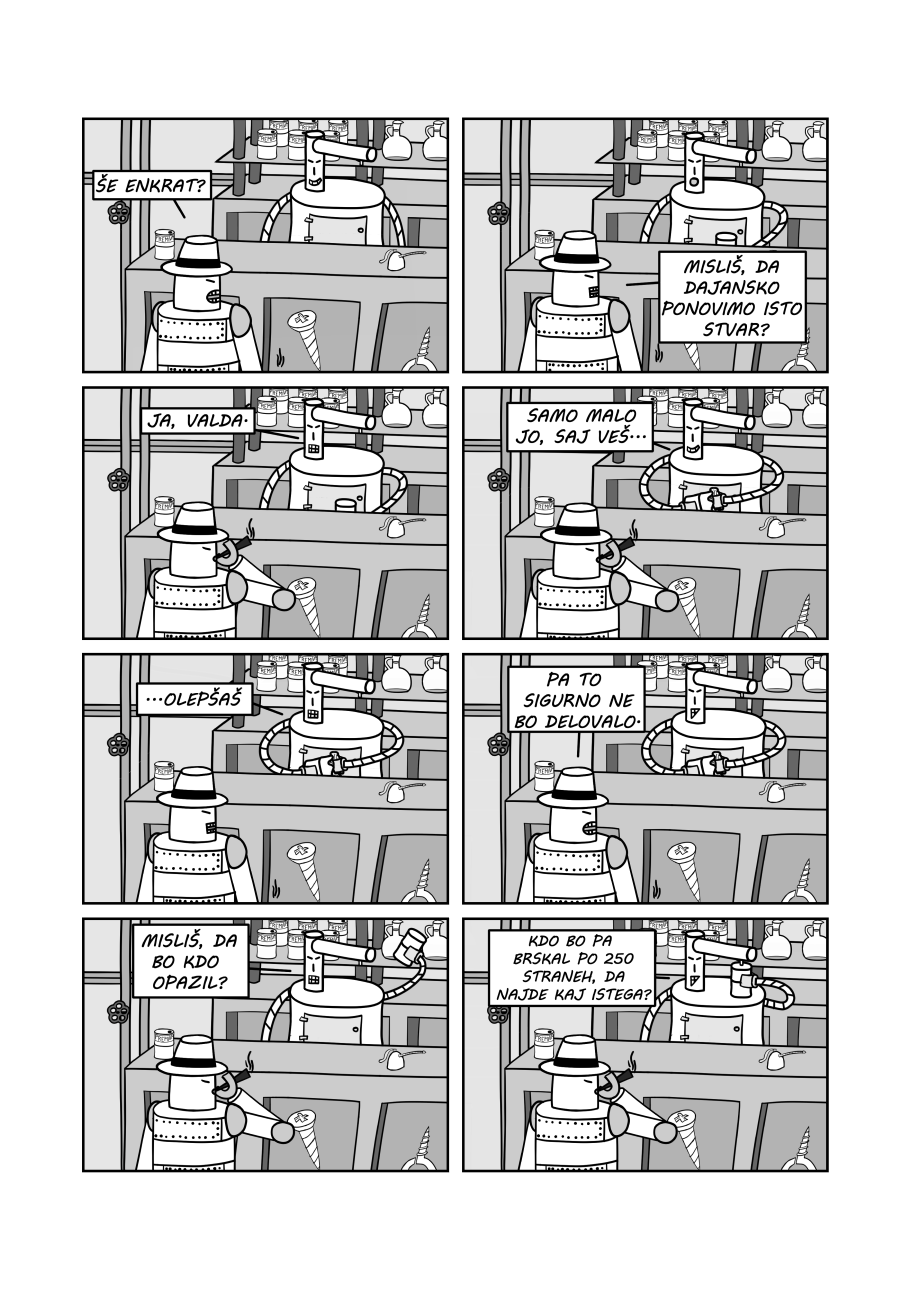 ŠE ENKRAT?

MISLIŠ, DA DAJANSKO PONOVIMO ISTO STVAR?

JA, VALDA.

SAMO MALO JO, SAJ VEŠ...

...OLEPŠAŠ

PA TO SIGURNO NE BO DELOVALO.

MISLIŠ, DA BO KDO OPAZIL?

KDO BO PA BRSKAL PO 250 STRANEH, DA NAJDE KAJ ISTEGA?