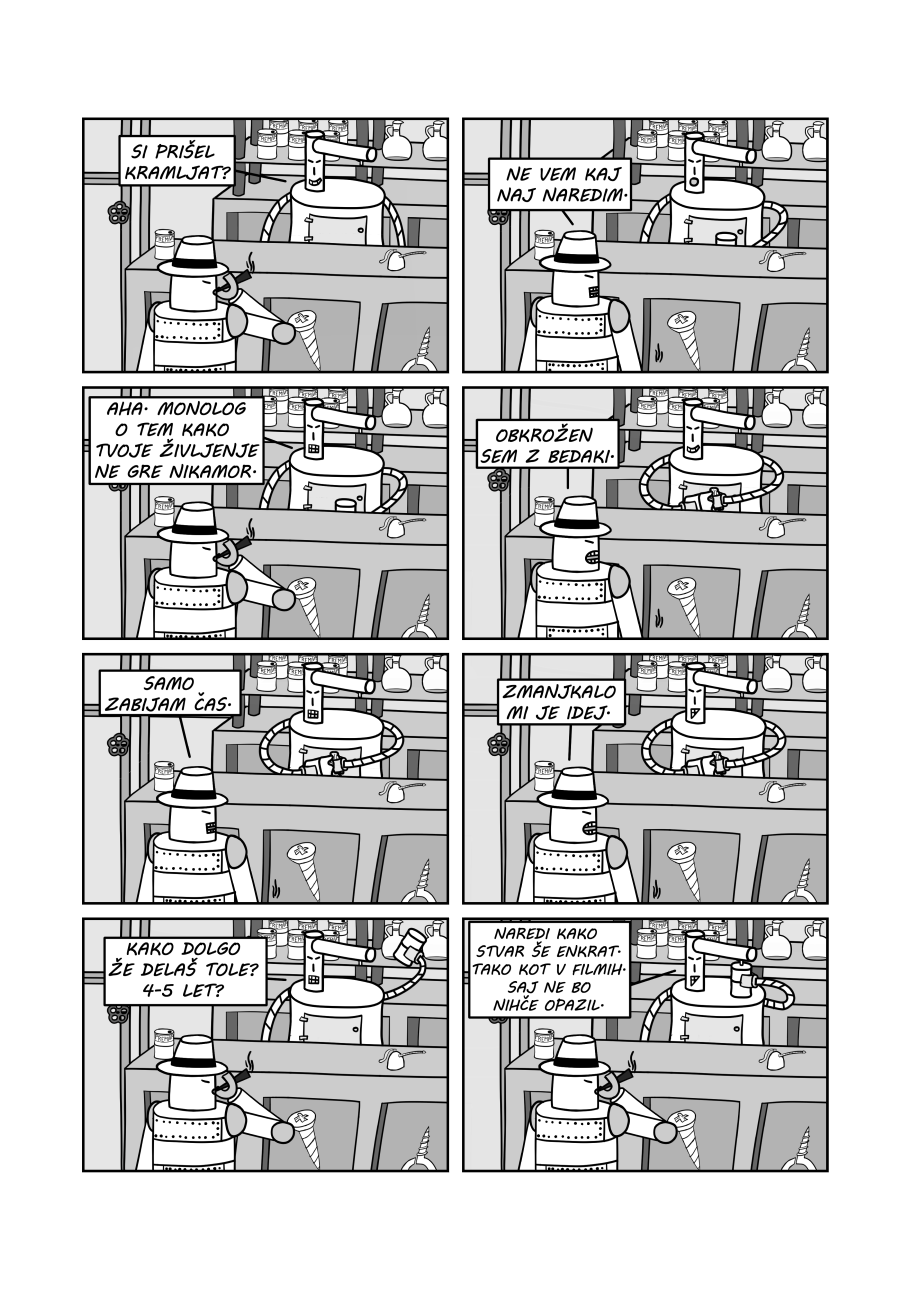 SI PRIŠEL KRAMLJAT?

NE VEM KAJ NAJ NAREDIM.

AHA. MONOLOG O TEM KAKO TVOJE ŽIVLJENJE NE GRE NIKAMOR.

OBKROŽEN SEM Z BEDAKI.

SAMO ZABIJAM ČAS.

ZMANJKALO MI JE IDEJ.

KAKO DOLGO ŽE DELAŠ TOLE? 4-5 LET?

NAREDI KAKO STVAR ŠE ENKRAT. TAKO KOT V FILMIH. SAJ NE BO NIHČE OPAZIL.