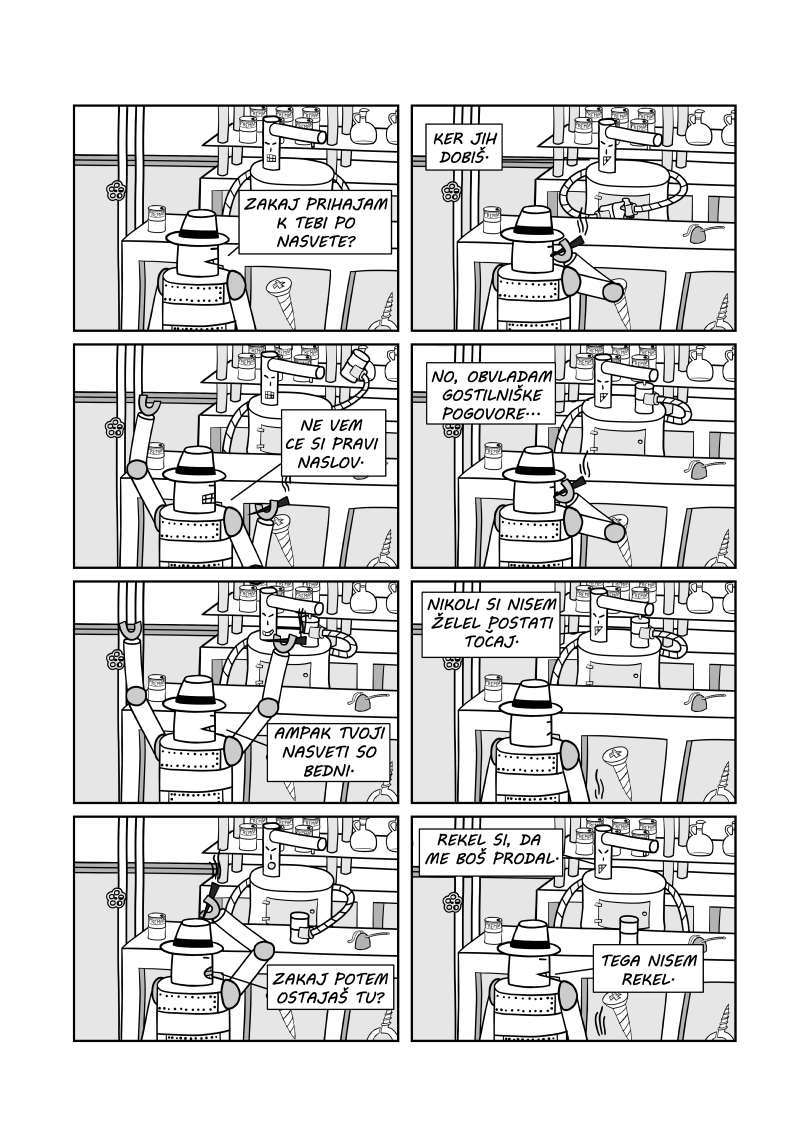 ZAKAJ PRIHAJAM K TEBI PO NASVETE?

KER JIH DOBIŠ.

NE VEM CE SI PRAVI NASLOV.

NO, OBVLADAM GOSTILNIŠKE POGOVORE...

AMPAK TVOJI NASVETI SO BEDNI.

NIKOLI SI NISEM ŽELEL POSTATI TOČAJ.

ZAKAJ POTEM OSTAJAŠ TU?

REKEL SI, DA ME BOŠ PRODAL.

TEGA NISEM REKEL.