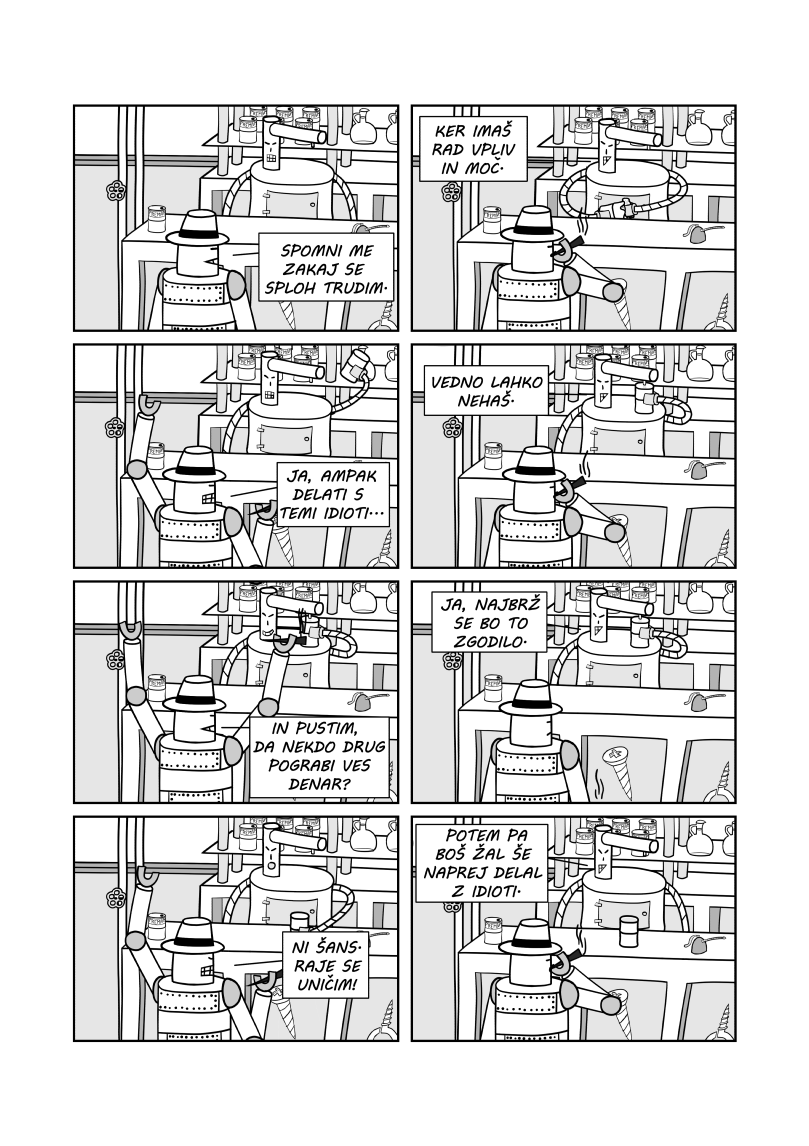 SPOMNI ME ZAKAJ SE SPLOH TRUDIM.

KER IMAŠ RAD VPLIV IN MOČ.

JA, AMPAK DELATI S TEMI IDIOTI...

VEDNO LAHKO NEHAŠ.

IN PUSTIM, DA NEKDO DRUG POGRABI VES DENAR?

JA, NAJBRŽ SE BO TO ZGODILO.

NI ŠANS. RAJE SE UNIČIM!

POTEM PA BOŠ ŽAL ŠE NAPREJ DELAL Z IDIOTI.