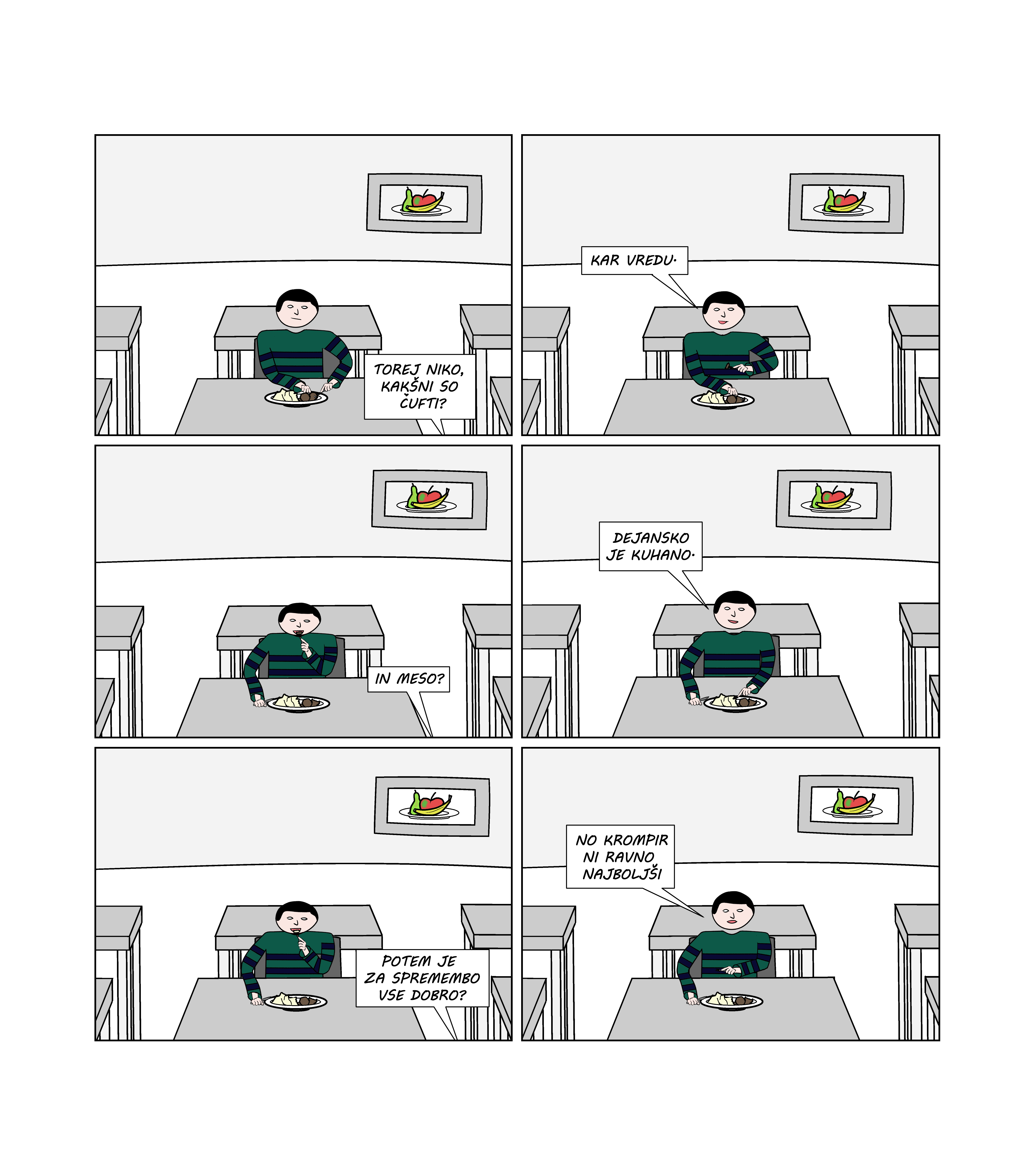 TOREJ NIKO, KAKŠNI SO ČUFTI?

KAR VREDU.

IN MESO?

DEJANSKO JE KUHANO.

POTEM JE ZA SPREMEMBO VSE DOBRO?

NO KROMPIR NI RAVNO NAJBOLJŠI